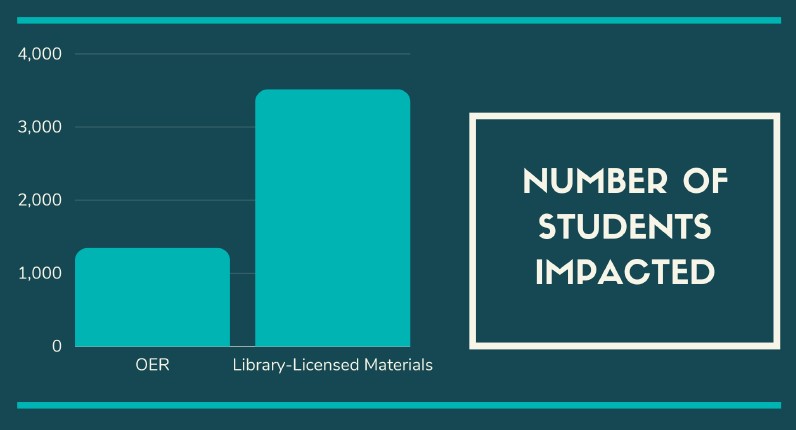 4,000
3,000
2,000
1,000
0

OER
Library-Licensed Materials

NUMBER OF STUDENTS IMPACTED